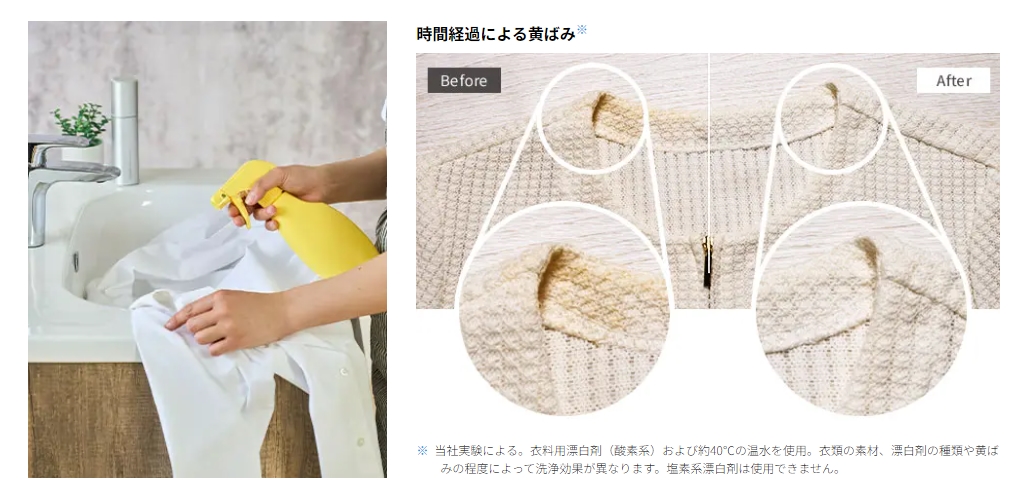 時間経過による黄ばみ※

Before

After

※ 当社実験による。衣料用漂白剤（酸素系）および約40℃の温水を使用。衣類の素材、漂白剤の種類や黄ばみの程度によって洗浄効果が異なります。塩素系漂白剤は使用できません。